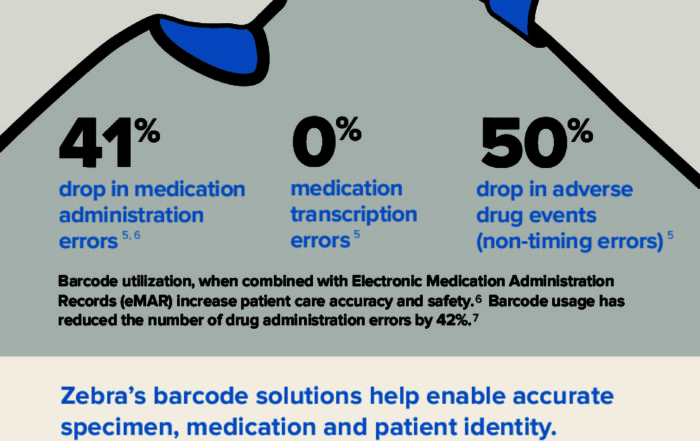 41%
drop in medication administration errors $^{5, 6}$

0%
medication transcription errors $^{5}$

50%
drop in adverse drug events (non-timing errors) $^{5}$

Barcode utilization, when combined with Electronic Medication Administration Records (eMAR) increase patient care accuracy and safety.$^{6}$ Barcode usage has reduced the number of drug administration errors by 42%.$^{7}$

Zebra's barcode solutions help enable accurate specimen, medication and patient identity.