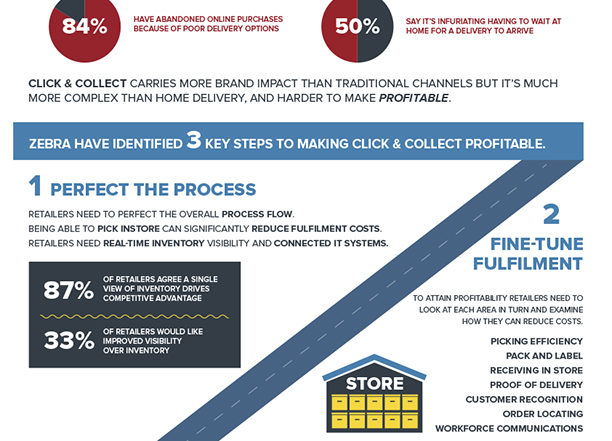 84%

HAVE ABANDONED ONLINE PURCHASES BECAUSE OF POOR DELIVERY OPTIONS

50%

SAY IT'S INFURIATING HAVING TO WAIT AT HOME FOR A DELIVERY TO ARRIVE

CLICK & COLLECT CARRIES MORE BRAND IMPACT THAN TRADITIONAL CHANNELS BUT IT'S MUCH MORE COMPLEX THAN HOME DELIVERY, AND HARDER TO MAKE PROFITABLE.

ZEBRA HAVE IDENTIFIED 3 KEY STEPS TO MAKING CLICK & COLLECT PROFITABLE.

1 PERFECT THE PROCESS

RETAILERS NEED TO PERFECT THE OVERALL PROCESS FLOW.
BEING ABLE TO PICK INSTORE CAN SIGNIFICANTLY REDUCE FULFILMENT COSTS.
RETAILERS NEED REAL-TIME INVENTORY VISIBILITY AND CONNECTED IT SYSTEMS.

87% OF RETAILERS AGREE A SINGLE VIEW OF INVENTORY DRIVES COMPETITIVE ADVANTAGE

33% OF RETAILERS WOULD LIKE IMPROVED VISIBILITY OVER INVENTORY

2

FINE-TUNE FULFILMENT

TO ATTAIN PROFITABILITY RETAILERS NEED TO LOOK AT EACH AREA IN TURN AND EXAMINE HOW THEY CAN REDUCE COSTS.

PICKING EFFICIENCY
PACK AND LABEL
RECEIVING IN STORE
PROOF OF DELIVERY
CUSTOMER RECOGNITION
ORDER LOCATING
WORKFORCE COMMUNICATIONS

STORE